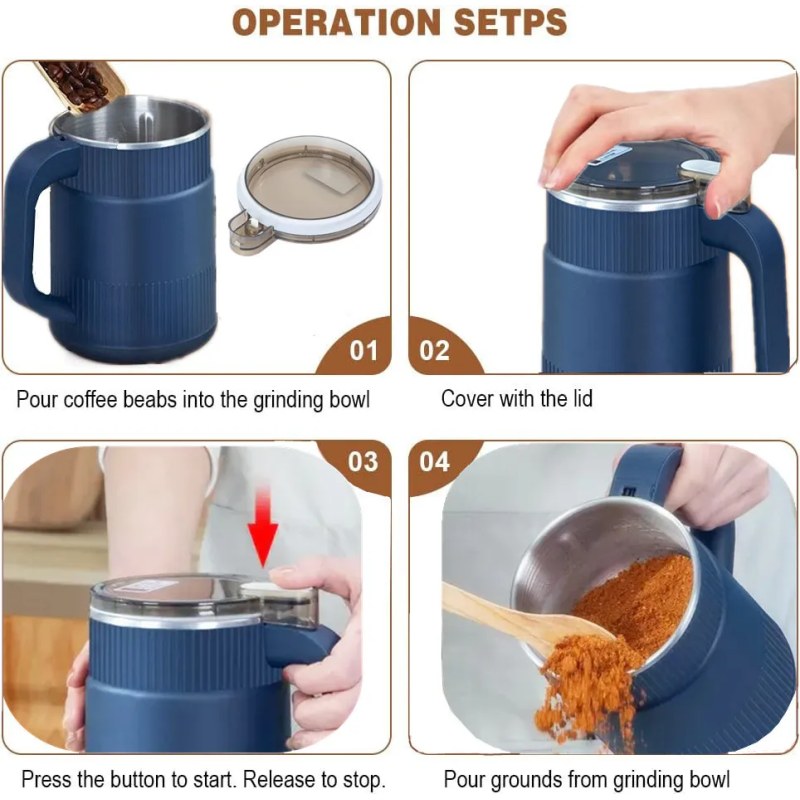 OPERATION SETPS

01

Pour coffee beabs into the grinding bowl

02

Cover with the lid

03

Press the button to start. Release to stop.

04

Pour grounds from grinding bowl