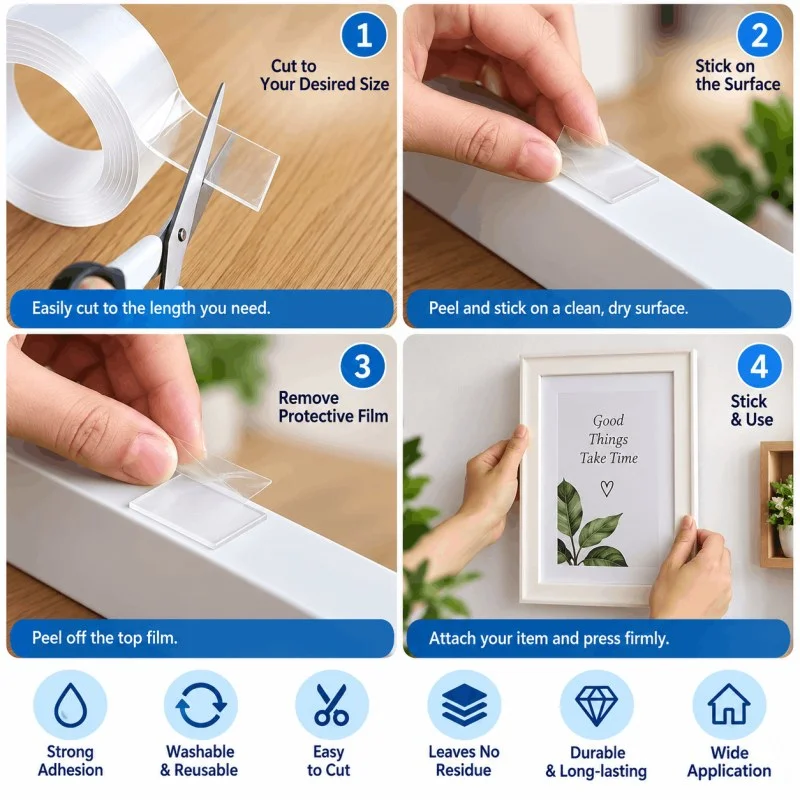 1

Cut to Your Desired Size

Easily cut to the length you need.

2

Stick on the Surface

Peel and stick on a clean, dry surface.

3

Remove Protective Film

Peel off the top film.

4

Stick & Use

Good Things Take Time

Attach your item and press firmly.

Strong Adhesion

Washable & Reusable

Easy to Cut

Leaves No Residue

Durable & Long-lasting

Wide Application